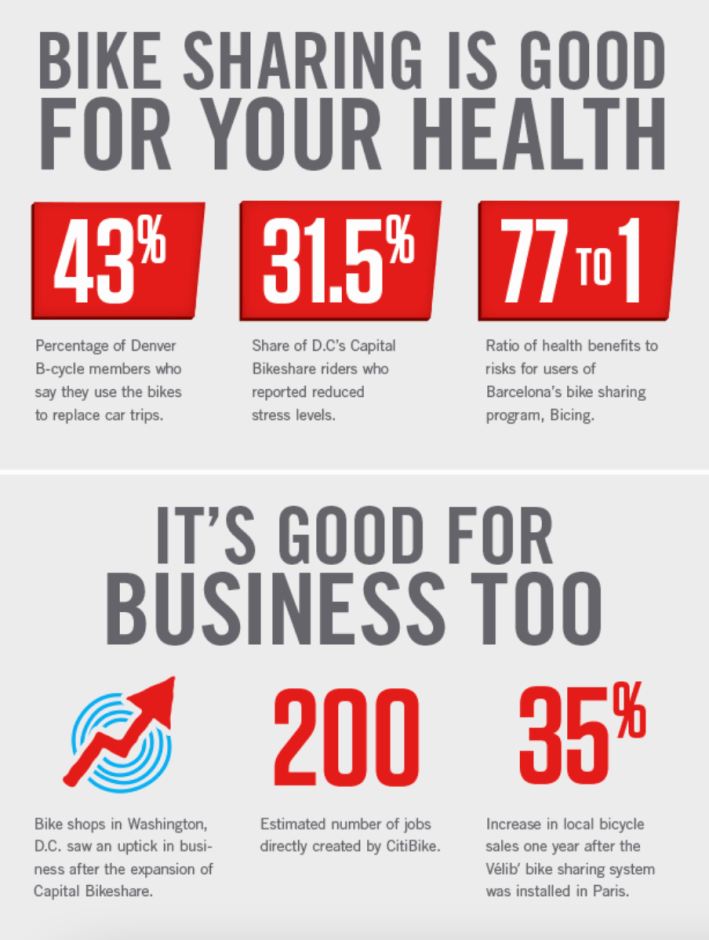 BIKE SHARING IS GOOD FOR YOUR HEALTH

43%

Percentage of Denver B-cycle members who say they use the bikes to replace car trips.

31.5%

Share of D.C's Capital Bikeshare riders who reported reduced stress levels.

77 TO 1

Ratio of health benefits to risks for users of Barcelona's bike sharing program, Bicing.

IT'S GOOD FOR BUSINESS TOO

Bike shops in Washington, D.C. saw an uptick in business after the expansion of Capital Bikeshare.

200

Estimated number of jobs directly created by CitiBike.

35%

Increase in local bicycle sales one year after the Vélib' bike sharing system was installed in Paris.