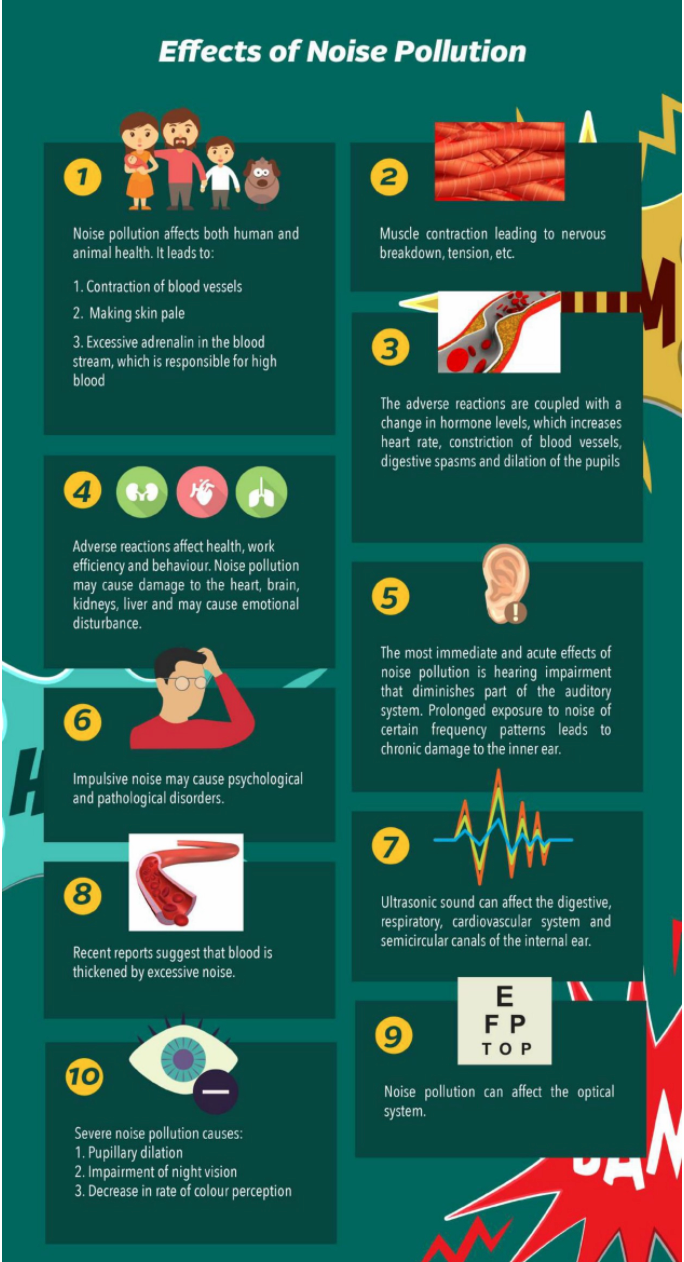 Effects of Noise Pollution

1

Noise pollution affects both human and animal health. It leads to:

1. Contraction of blood vessels
2. Making skin pale
3. Excessive adrenalin in the blood stream, which is responsible for high blood

2

Muscle contraction leading to nervous breakdown, tension, etc.

3

The adverse reactions are coupled with a change in hormone levels, which increases heart rate, constriction of blood vessels, digestive spasms and dilation of the pupils

4

Adverse reactions affect health, work efficiency and behaviour. Noise pollution may cause damage to the heart, brain, kidneys, liver and may cause emotional disturbance.

5

The most immediate and acute effects of noise pollution is hearing impairment that diminishes part of the auditory system. Prolonged exposure to noise of certain frequency patterns leads to chronic damage to the inner ear.

6

Impulsive noise may cause psychological and pathological disorders.

7

Ultrasonic sound can affect the digestive, respiratory, cardiovascular system and semicircular canals of the internal ear.

8

Recent reports suggest that blood is thickened by excessive noise.

9

E
F P
T O P

Noise pollution can affect the optical system.

10

Severe noise pollution causes:
1. Pupillary dilation
2. Impairment of night vision
3. Decrease in rate of colour perception